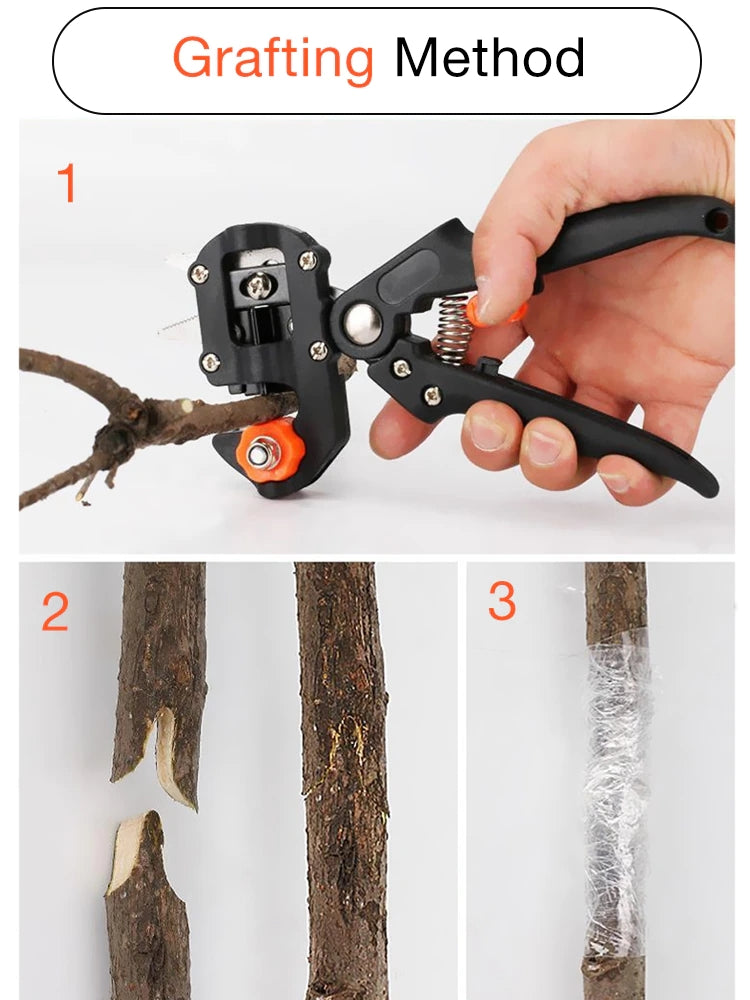 Grafting Method

1

2

3